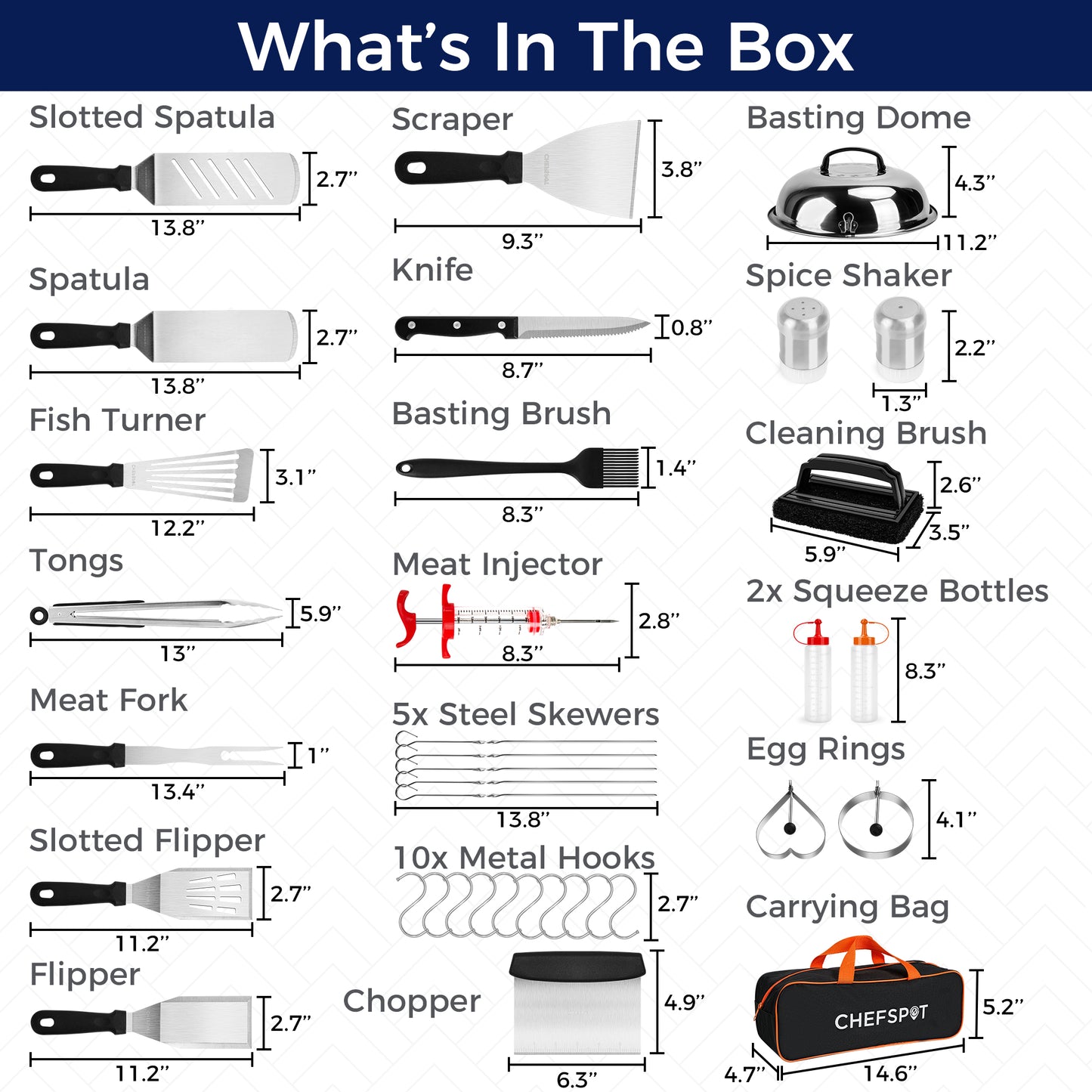 What's In The Box

Slotted Spatula
2.7"
13.8"

Spatula
2.7"
13.8"

Fish Turner
3.1"
12.2"

Tongs
5.9"
13"

Meat Fork
1"
13.4"

Slotted Flipper
2.7"
11.2"

Flipper
2.7"
11.2"

Scraper
3.8"
9.3"

Knife
0.8"
8.7"

Basting Brush
1.4"
8.3"

Meat Injector
2.8"
8.3"

5x Steel Skewers
13.8"

10x Metal Hooks
2.7"

Chopper
4.9"
6.3"

Basting Dome
4.3"
11.2"

Spice Shaker
2.2"
1.3"

Cleaning Brush
2.6"
3.5"
5.9"

2x Squeeze Bottles
8.3"

Egg Rings
4.1"

Carrying Bag
CHEFSPOT
5.2"
4.7"
14.6"